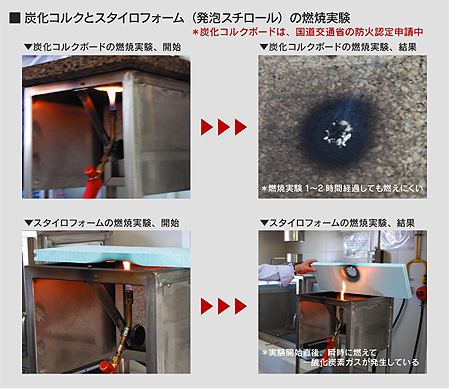 ■ 炭化コルクとスタイロフォーム（発泡スチロール）の燃焼実験
＊炭化コルクボードは、国道交通省の防火認定申請中

▼炭化コルクボードの燃焼実験、開始

▼炭化コルクボードの燃焼実験、結果

＊燃焼実験 1〜2 時間経過しても燃えにくい

▼スタイロフォームの燃焼実験、開始

▼スタイロフォームの燃焼実験、結果

＊実験開始直後、瞬時に燃えて一酸化炭素ガスが発生している